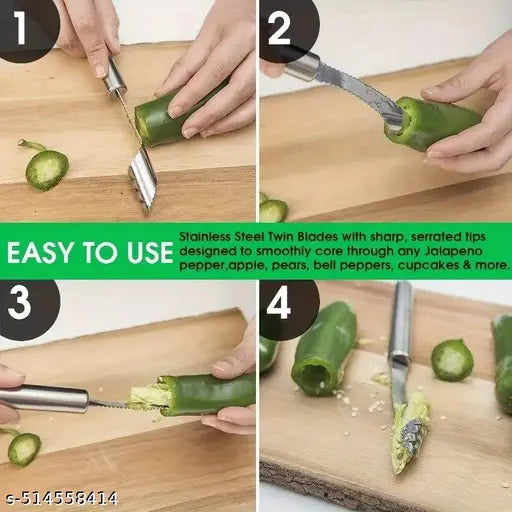 1

2

EASY TO USE

Stainless Steel Twin Blades with sharp, serrated tips designed to smoothly core through any Jalapeno pepper,apple, pears, bell peppers, cupcakes & more.

3

4

s-514558414